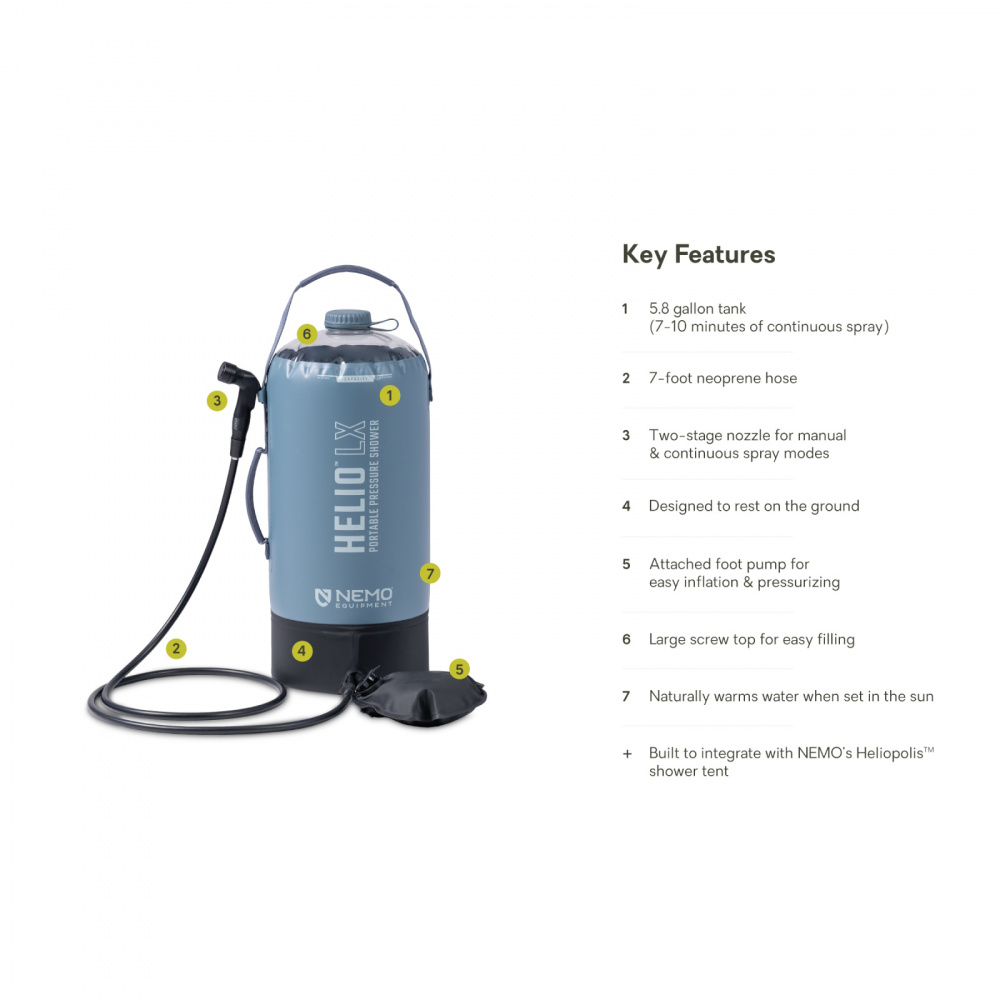 6
3
1
HELIO LX
PORTABLE PRESSURE SHOWER
7
NEMO EQUIPMENT
2
4
5

Key Features

1 5.8 gallon tank (7-10 minutes of continuous spray)

2 7-foot neoprene hose

3 Two-stage nozzle for manual & continuous spray modes

4 Designed to rest on the ground

5 Attached foot pump for easy inflation & pressurizing

6 Large screw top for easy filling

7 Naturally warms water when set in the sun

+ Built to integrate with NEMO's Heliopolis™ shower tent